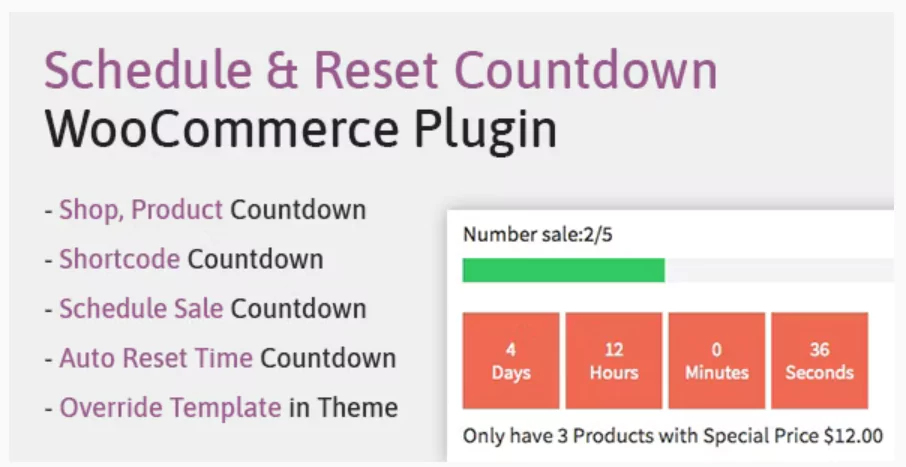 Schedule & Reset Countdown
WooCommerce Plugin

- Shop, Product Countdown
- Shortcode Countdown
- Schedule Sale Countdown
- Auto Reset Time Countdown
- Override Template in Theme

Number sale:2/5

4
Days

12
Hours

0
Minutes

36
Seconds

Only have 3 Products with Special Price $12.00